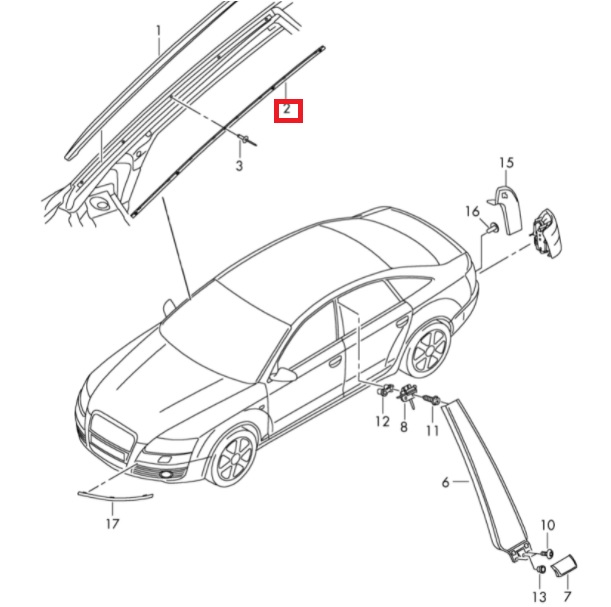 1
2
3
15
16
12
8
11
6
17
10
13
7